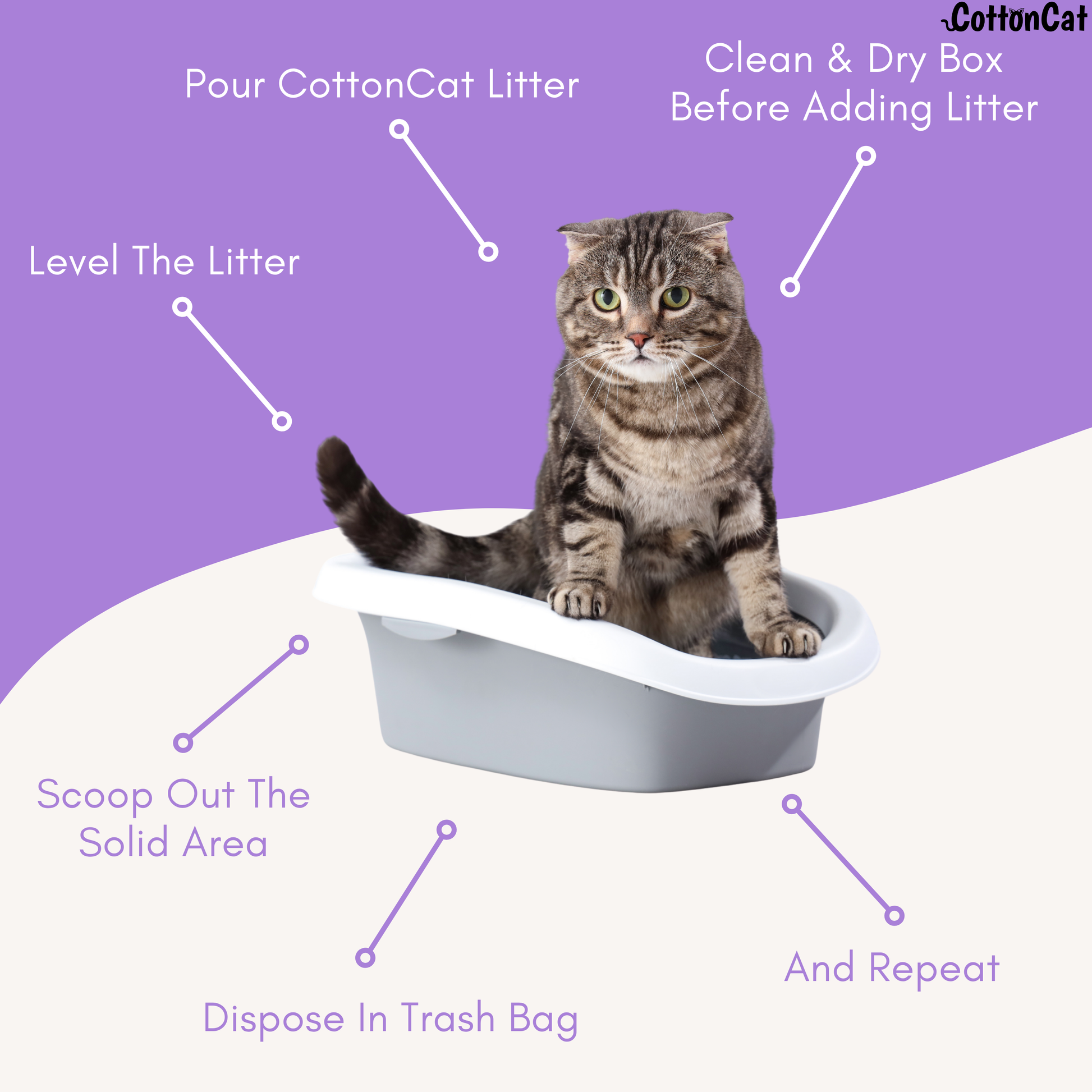 CottonCat

Pour CottonCat Litter

Clean & Dry Box Before Adding Litter

Level The Litter

Scoop Out The Solid Area

Dispose In Trash Bag

And Repeat