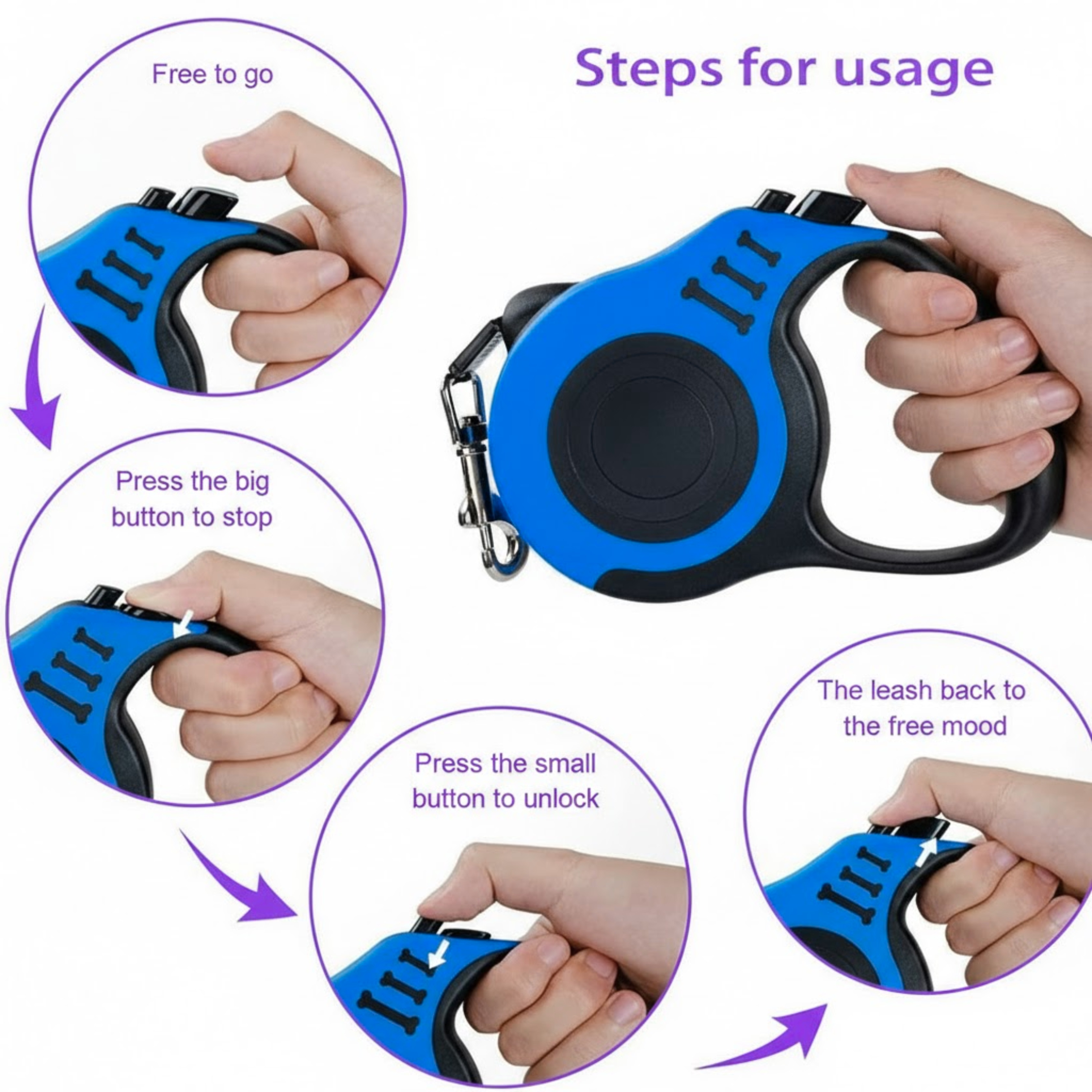 Steps for usage

Free to go

Press the big button to stop

Press the small button to unlock

The leash back to the free mood