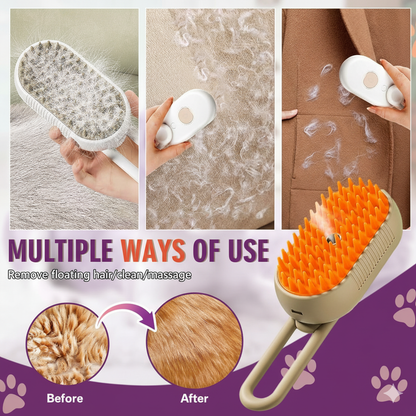 MULTIPLE WAYS OF USE

Remove floating hair/clean/massage

Before

After